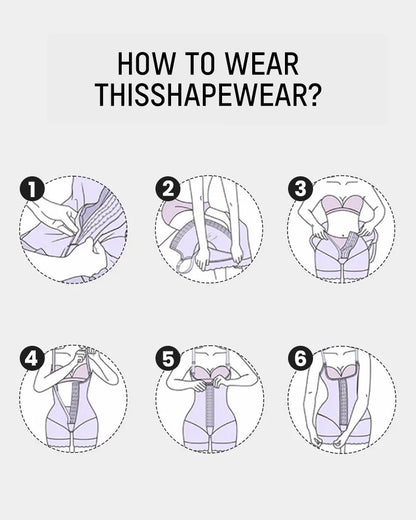 HOW TO WEAR
THISSHAPEWEAR?

1

2

3

4

5

6